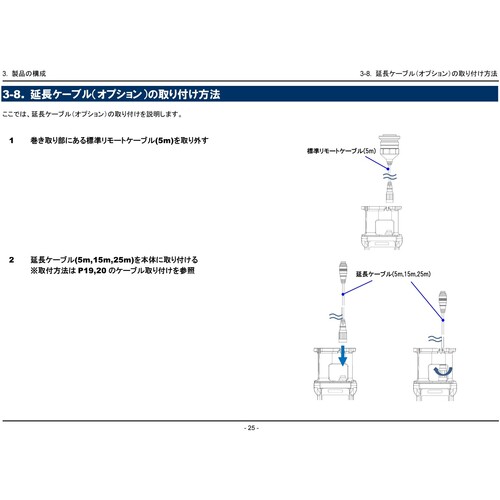 3. 製品の構成

3-8. 延長ケーブル（オプション）の取り付け方法

3-8. 延長ケーブル（オプション）の取り付け方法

ここでは、延長ケーブル（オプション）の取り付けを説明します。

1　巻き取り部にある標準リモートケーブル(5m)を取り外す

標準リモートケーブル(5m)

2　延長ケーブル(5m,15m,25m)を本体に取り付ける
※取付方法は P19,20 のケーブル取り付けを参照

延長ケーブル(5m,15m,25m)

- 25 -